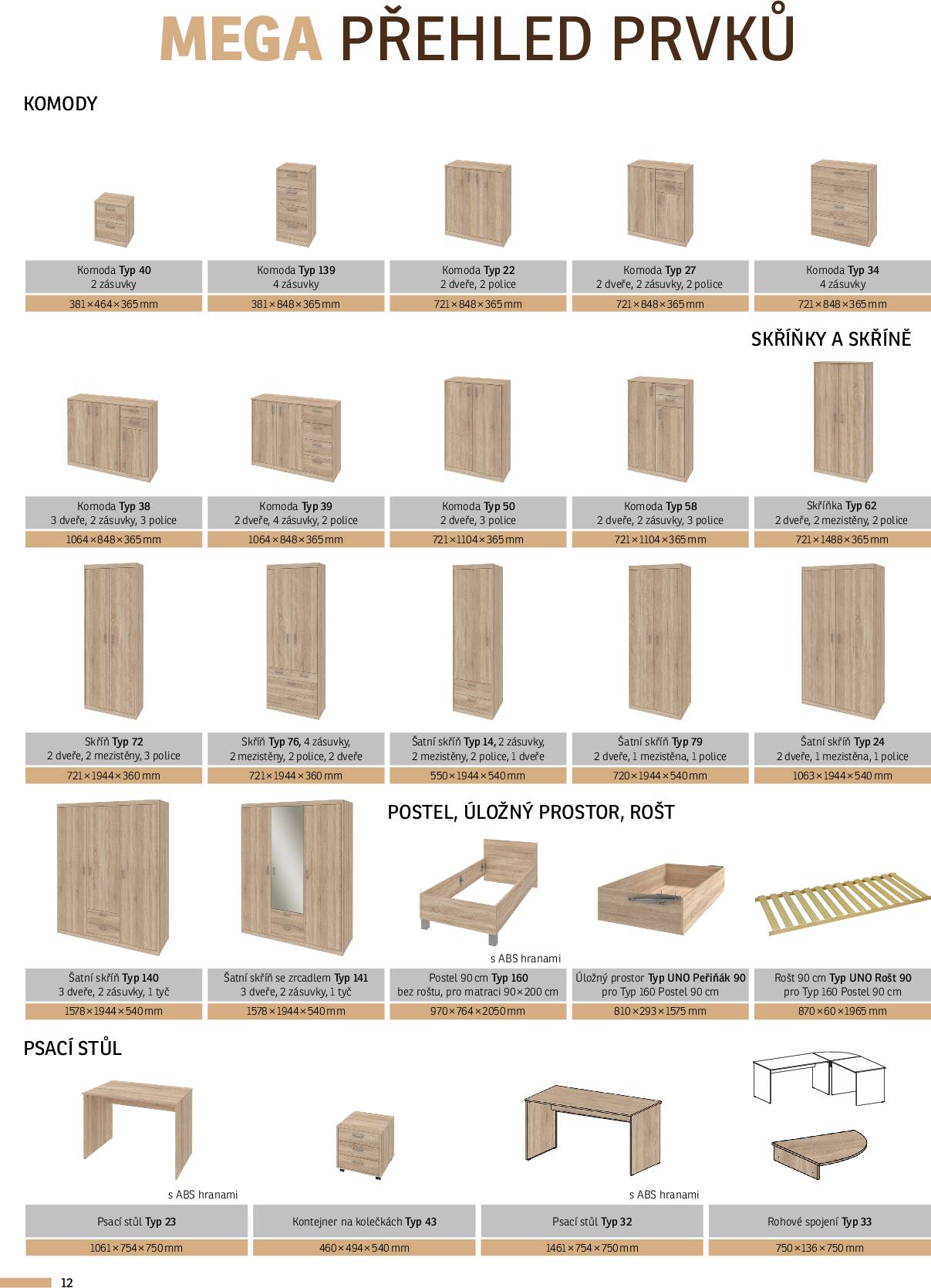 MEGA PŘEHLED PRVKŮ

KOMODY

Komoda Typ 40
2 zásuvky
381×464×365 mm

Komoda Typ 139
4 zásuvky
381×848×365 mm

Komoda Typ 22
2 dveře, 2 police
721×848×365 mm

Komoda Typ 27
2 dveře, 2 zásuvky, 2 police
721×848×365 mm

Komoda Typ 34
4 zásuvky
721×848×365 mm

SKŘÍŇKY A SKŘÍNĚ

Komoda Typ 38
3 dveře, 2 zásuvky, 3 police
1064×848×365 mm

Komoda Typ 39
2 dveře, 4 zásuvky, 2 police
1064×848×365 mm

Komoda Typ 50
2 dveře, 3 police
721×1104×365 mm

Komoda Typ 58
2 dveře, 2 zásuvky, 3 police
721×1104×365 mm

Skříňka Typ 62
2 dveře, 2 mezistěny, 2 police
721×1488×365 mm

Skříň Typ 72
2 dveře, 2 mezistěny, 3 police
721×1944×360 mm

Skříň Typ 76, 4 zásuvky,
2 mezistěny, 2 police, 2 dveře
721×1944×360 mm

Šatní skříň Typ 14, 2 zásuvky,
2 mezistěny, 2 police, 1 dveře
550×1944×540 mm

Šatní skříň Typ 79
2 dveře, 1 mezistěna, 1 police
720×1944×540 mm

Šatní skříň Typ 24
2 dveře, 1 mezistěna, 1 police
1063×1944×540 mm

POSTEL, ÚLOŽNÝ PROSTOR, ROŠT

s ABS hranami

Šatní skříň Typ 140
3 dveře, 2 zásuvky, 1 tyč
1578×1944×540 mm

Šatní skříň se zrcadlem Typ 141
3 dveře, 2 zásuvky, 1 tyč
1578×1944×540 mm

Postel 90 cm Typ 160
bez roštu, pro matraci 90×200 cm
970×764×2050 mm

Úložný prostor Typ UNO Peřiňák 90
pro Typ 160 Postel 90 cm
810×293×1575 mm

Rošt 90 cm Typ UNO Rošt 90
pro Typ 160 Postel 90 cm
870×60×1965 mm

PSACÍ STŮL

s ABS hranami

s ABS hranami

Psací stůl Typ 23
1061×754×750 mm

Kontejner na kolečkách Typ 43
460×494×540 mm

Psací stůl Typ 32
1461×754×750 mm

Rohové spojení Typ 33
750×136×750 mm

12