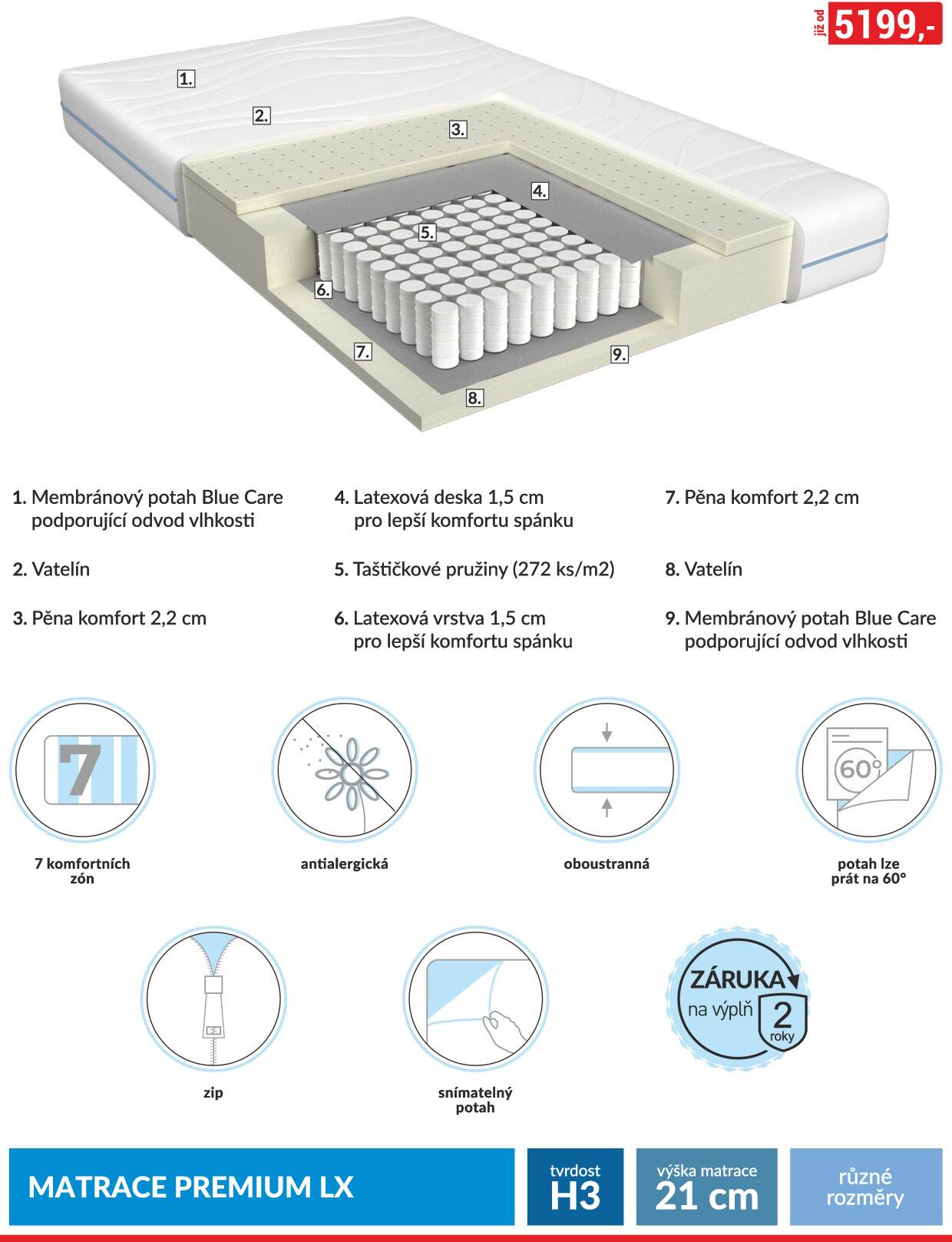 již od 5199,-

1.
2.
3.
4.
5.
6.
7.
8.
9.

1. Membránový potah Blue Care podporující odvod vlhkosti

2. Vatelín

3. Pěna komfort 2,2 cm

4. Latexová deska 1,5 cm pro lepší komfortu spánku

5. Taštičkové pružiny (272 ks/m2)

6. Latexová vrstva 1,5 cm pro lepší komfortu spánku

7. Pěna komfort 2,2 cm

8. Vatelín

9. Membránový potah Blue Care podporující odvod vlhkosti

7

7 komfortních zón

antialergická

oboustranná

60°

potah lze prát na 60°

zip

snímatelný potah

ZÁRUKA na výplň 2 roky

MATRACE PREMIUM LX

tvrdost H3

výška matrace 21 cm

různé rozměry