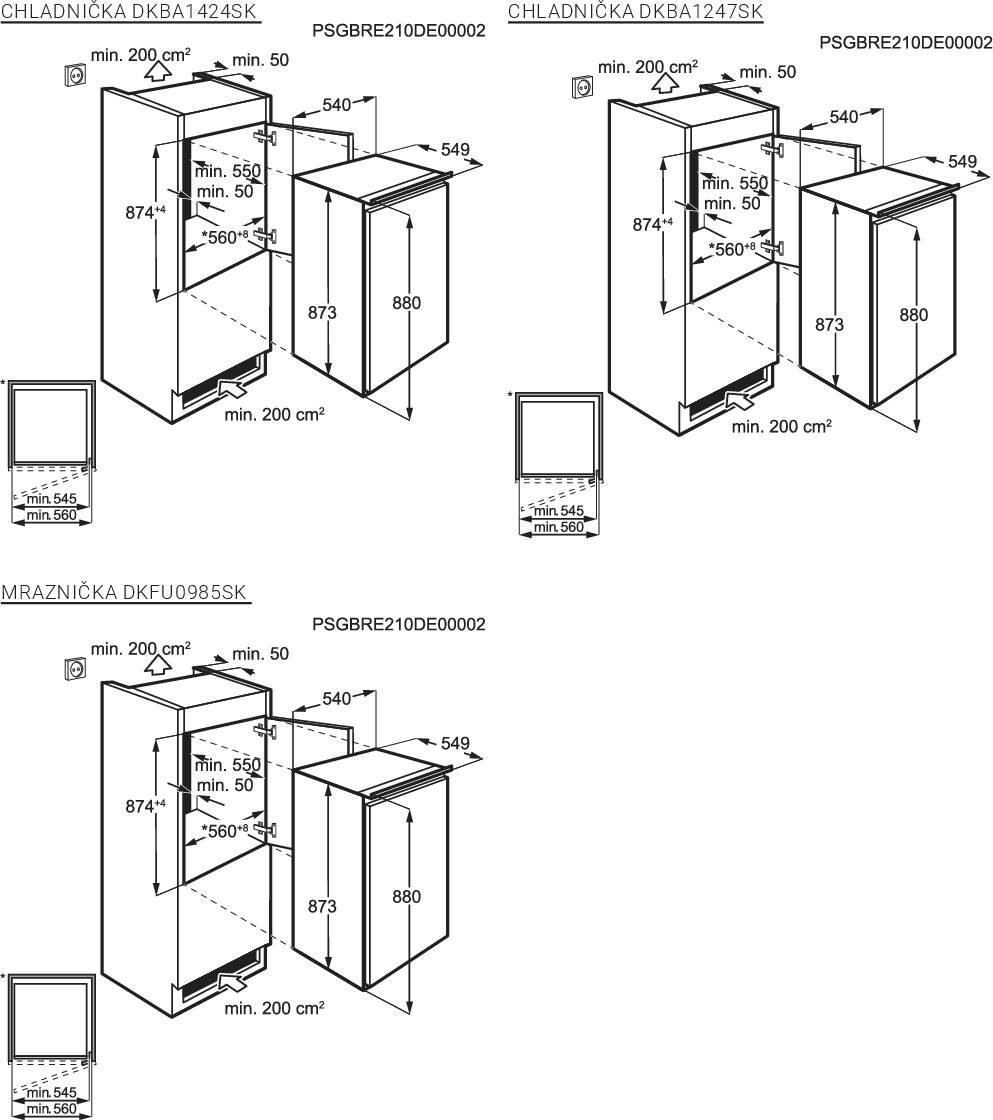 CHLADNIČKA DKBA1424SK

PSGBRE210DE00002

min. 200 cm²

min. 50

540

549

min. 550

min. 50

$874^{+4}$

$*560^{+8}$

873

880

min. 200 cm²

*

min. 545

min. 560

CHLADNIČKA DKBA1247SK

PSGBRE210DE00002

min. 200 cm²

min. 50

540

549

min. 550

min. 50

$874^{+4}$

$*560^{+8}$

873

880

min. 200 cm²

*

min. 545

min. 560

MRAZNIČKA DKFU0985SK

PSGBRE210DE00002

min. 200 cm²

min. 50

540

549

min. 550

min. 50

$874^{+4}$

$*560^{+8}$

873

880

min. 200 cm²

*

min. 545

min. 560